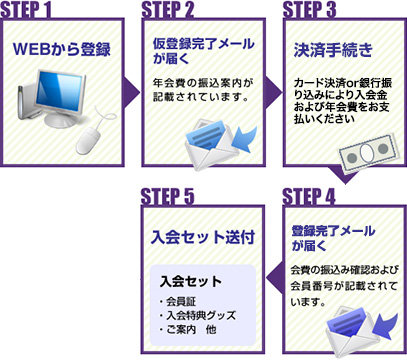 STEP 1

WEBから登録

STEP 2

仮登録完了メールが届く

年会費の振込案内が記載されています。

STEP 3

決済手続き

カード決済or銀行振り込みにより入会金および年会費をお支払いください

STEP 4

登録完了メールが届く

会費の振込み確認および会員番号が記載されています。

STEP 5

入会セット送付

入会セット

・会員証
・入会特典グッズ
・ご案内　他